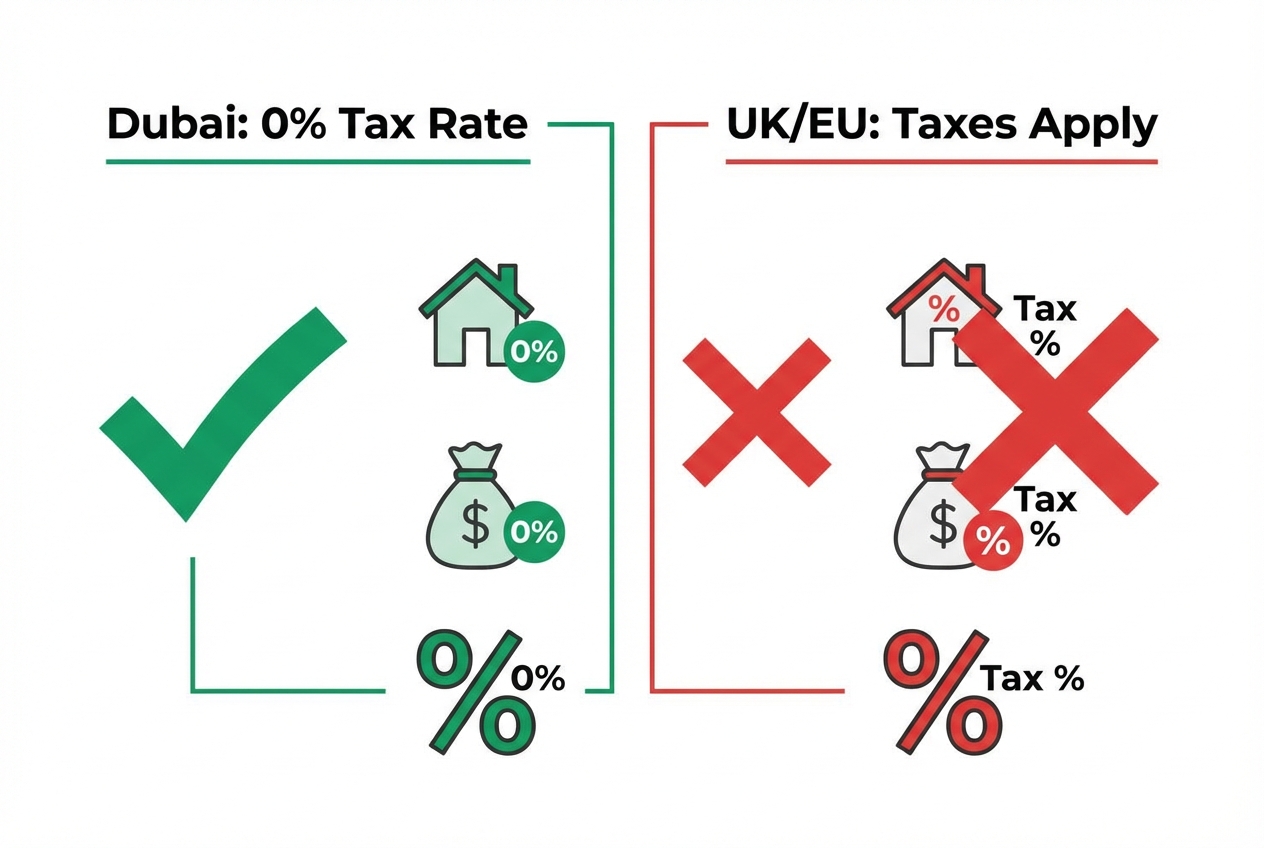 Dubai: 0% Tax Rate

0%

$

0%

%

0%

UK/EU: Taxes Apply

%

Tax %

$

%

Tax %

%

Tax %